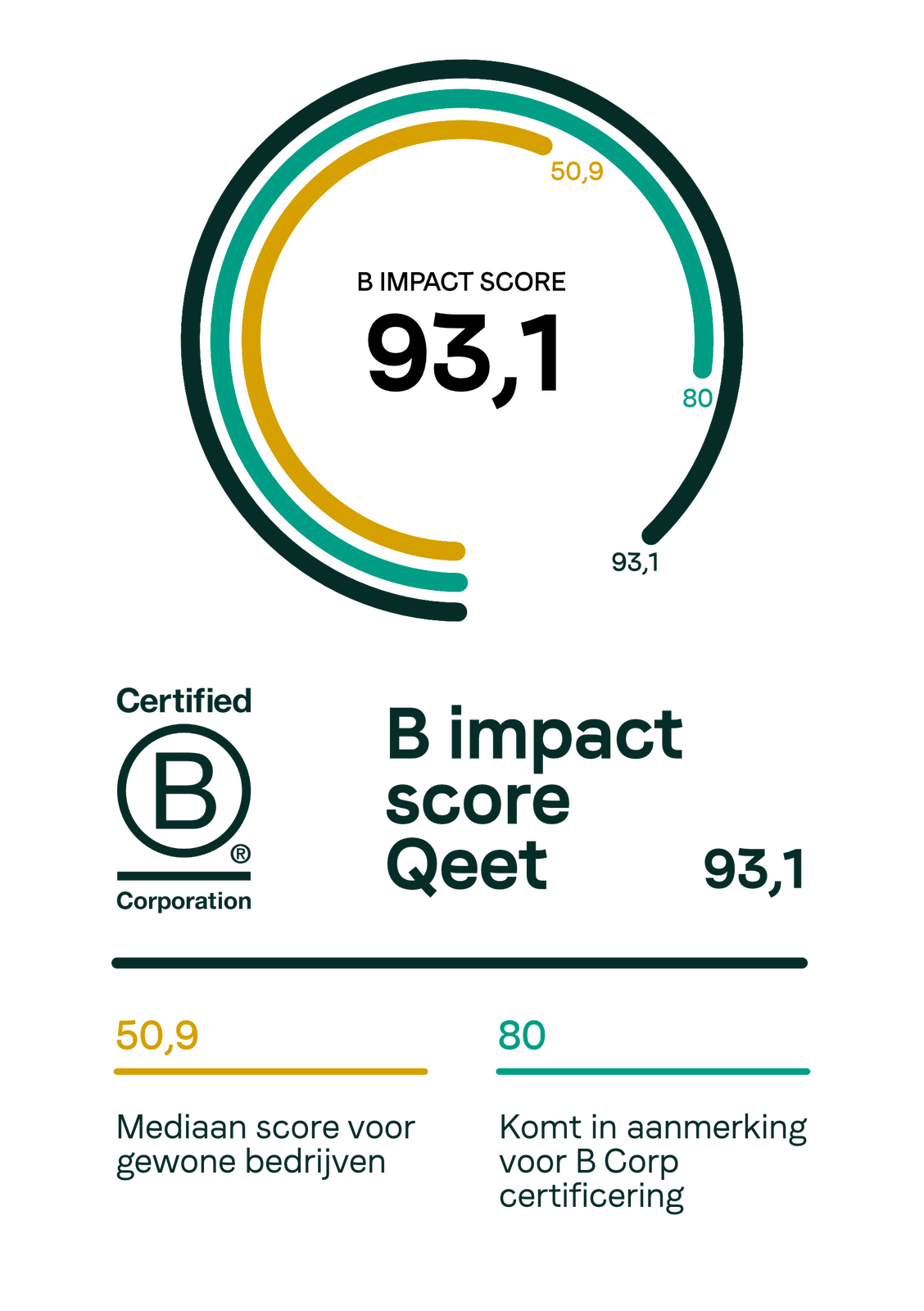 50,9

B IMPACT SCORE

93,1

80

93,1

Certified

B

®

Corporation

B impact score Qeet

93,1

50,9

Mediaan score voor gewone bedrijven

80

Komt in aanmerking voor B Corp certificering